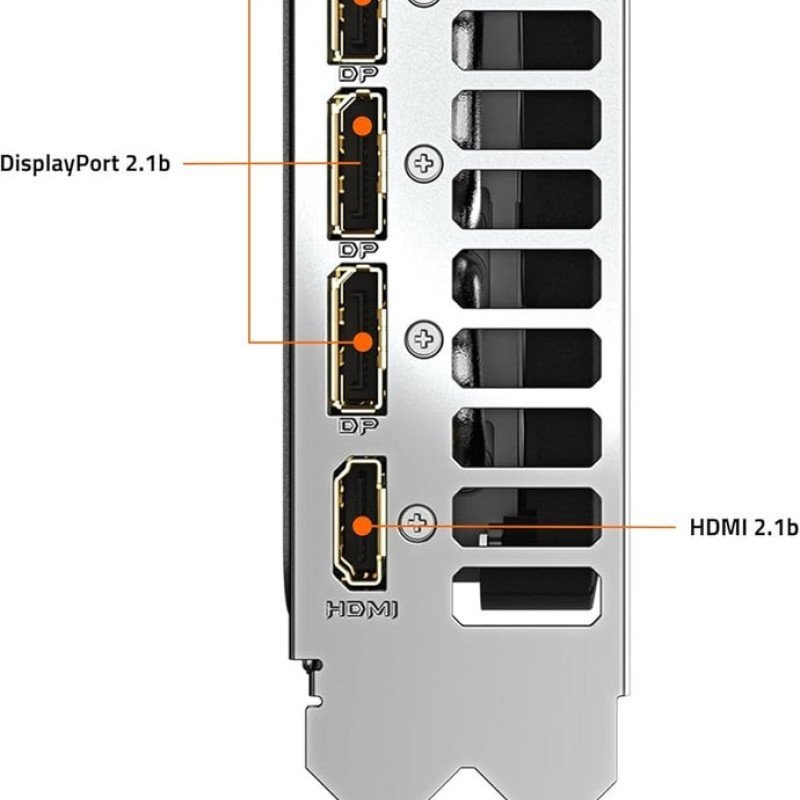 DP
DisplayPort 2.1b
DP
DP
HDMI 2.1b
HDMI